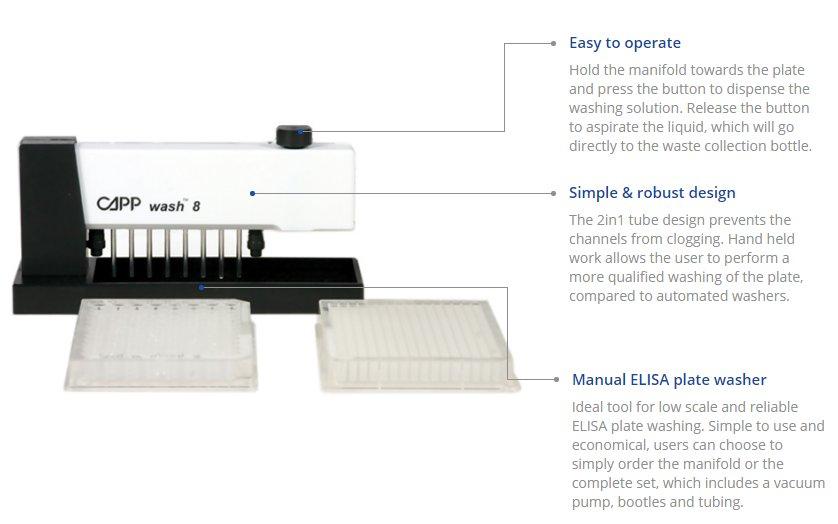 CAPP wash™ 8

Easy to operate

Hold the manifold towards the plate and press the button to dispense the washing solution. Release the button to aspirate the liquid, which will go directly to the waste collection bottle.

Simple & robust design

The 2in1 tube design prevents the channels from clogging. Hand held work allows the user to perform a more qualified washing of the plate, compared to automated washers.

Manual ELISA plate washer

Ideal tool for low scale and reliable ELISA plate washing. Simple to use and economical, users can choose to simply order the manifold or the complete set, which includes a vacuum pump, bootles and tubing.