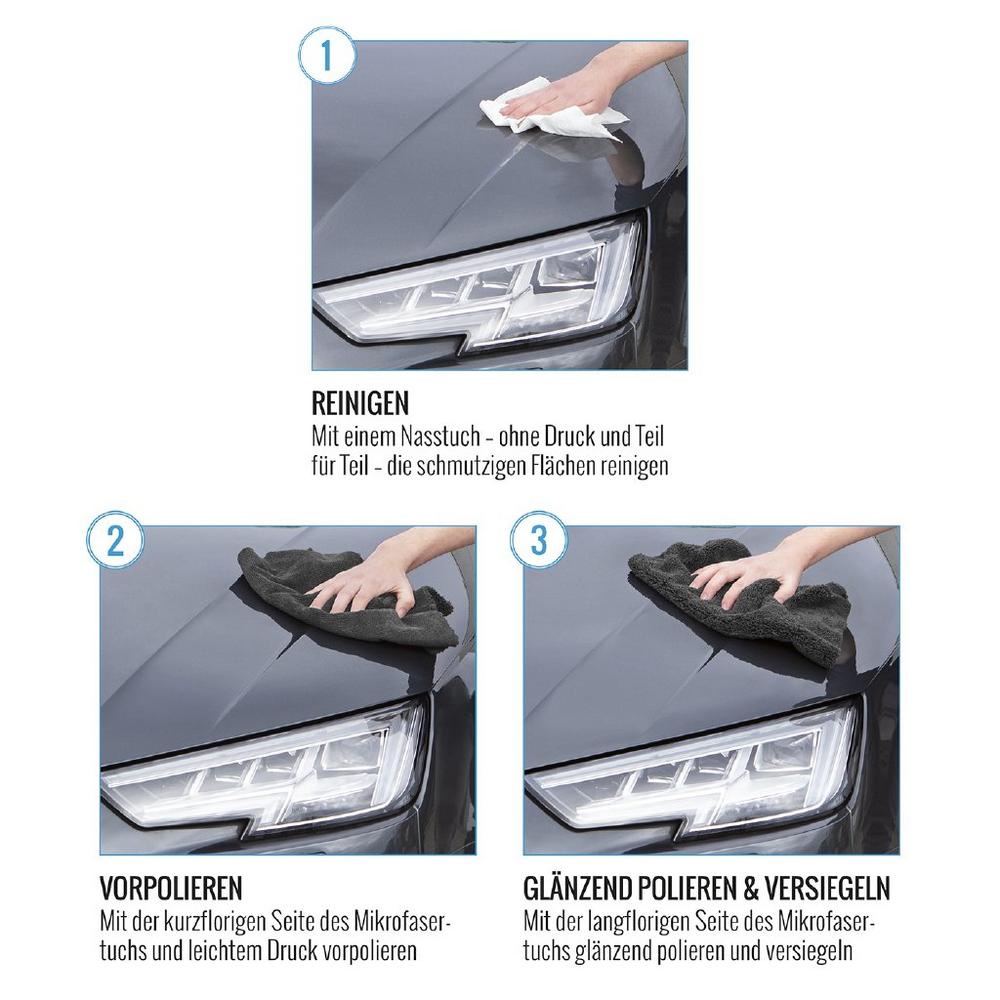 1

REINIGEN
Mit einem Nasstuch - ohne Druck und Teil für Teil - die schmutzigen Flächen reinigen

2

VORPOLIEREN
Mit der kurzflorigen Seite des Mikrofasertuchs und leichtem Druck vorpolieren

3

GLÄNZEND POLIEREN & VERSIEGELN
Mit der langflorigen Seite des Mikrofasertuchs glänzend polieren und versiegeln