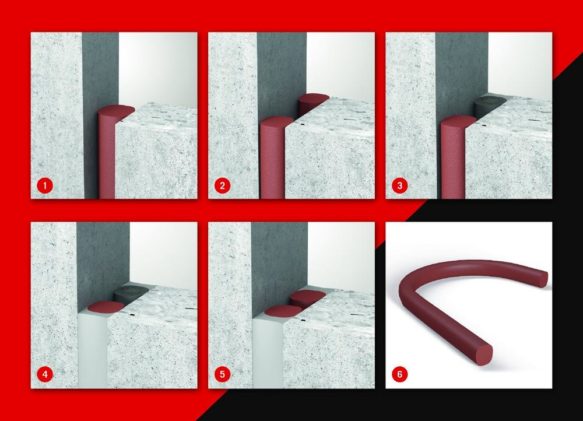 1

2

3

4

5

6