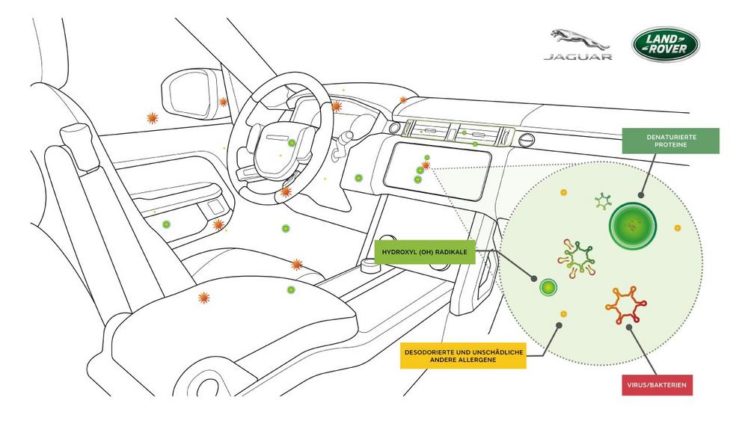 JAGUAR

LAND ROVER

DENATURIERTE PROTEINE

HYDROXYL (OH) RADIKALE

DESODORIERTE UND UNSCHÄDLICHE ANDERE ALLERGENE

VIRUS/BAKTERIEN