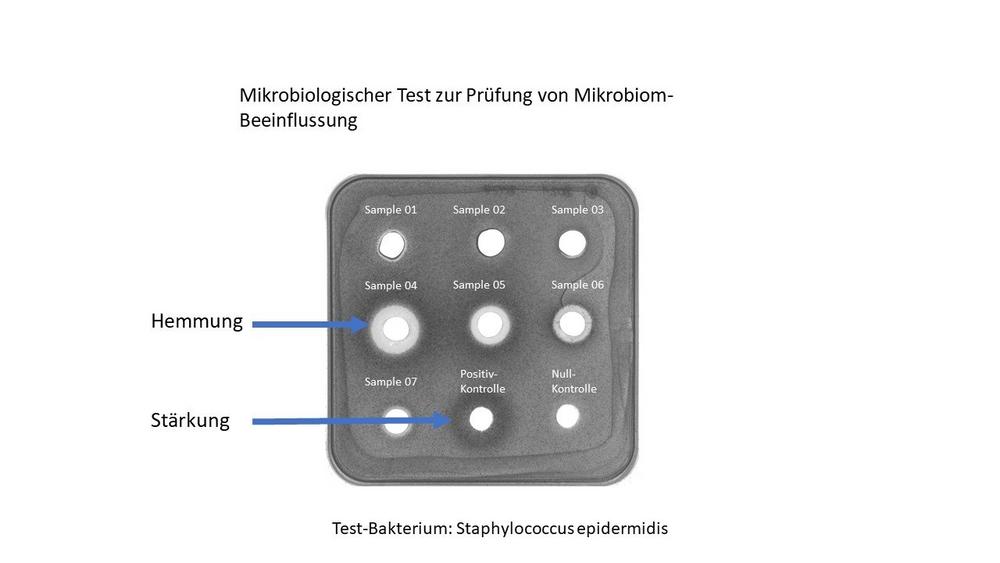 Mikrobiologischer Test zur Prüfung von Mikrobiom-Beeinflussung

Sample 01
Sample 02
Sample 03
Sample 04
Sample 05
Sample 06
Hemmung
Sample 07
Positiv-Kontrolle
Null-Kontrolle
Stärkung

Test-Bakterium: Staphylococcus epidermidis