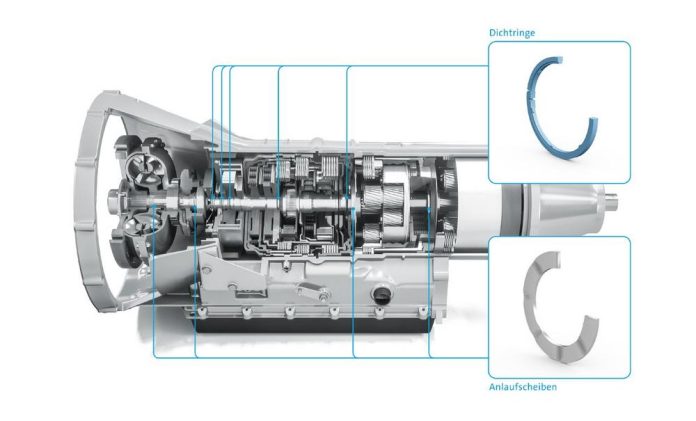 Dichtringe

Anlaufscheiben