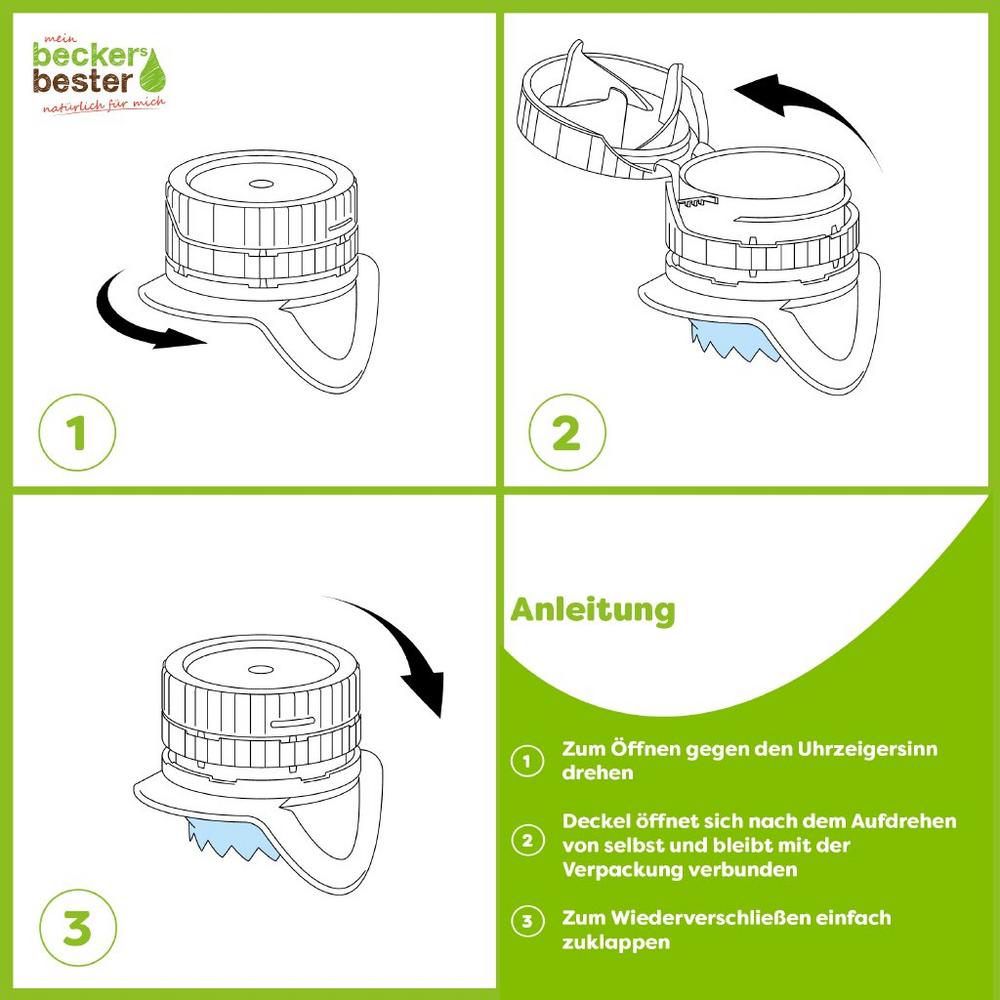 mein beckers bester
natürlich für mich

1

2

3

Anleitung

1 Zum Öffnen gegen den Uhrzeigersinn drehen

2 Deckel öffnet sich nach dem Aufdrehen von selbst und bleibt mit der Verpackung verbunden

3 Zum Wiederverschließen einfach zuklappen