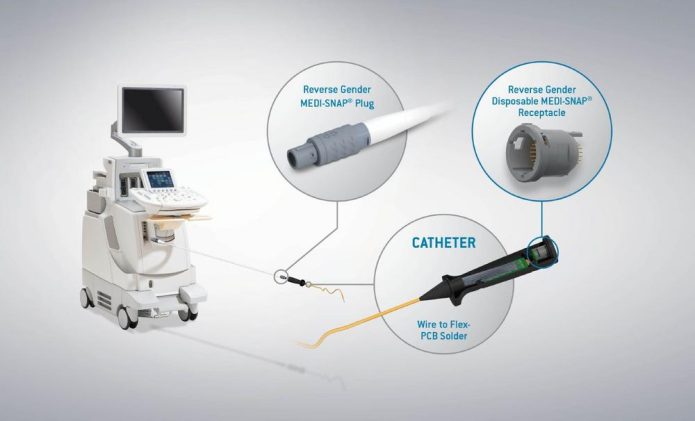 Reverse Gender MEDI-SNAP® Plug

Reverse Gender Disposable MEDI-SNAP® Receptacle

CATHETER

Wire to Flex-PCB Solder